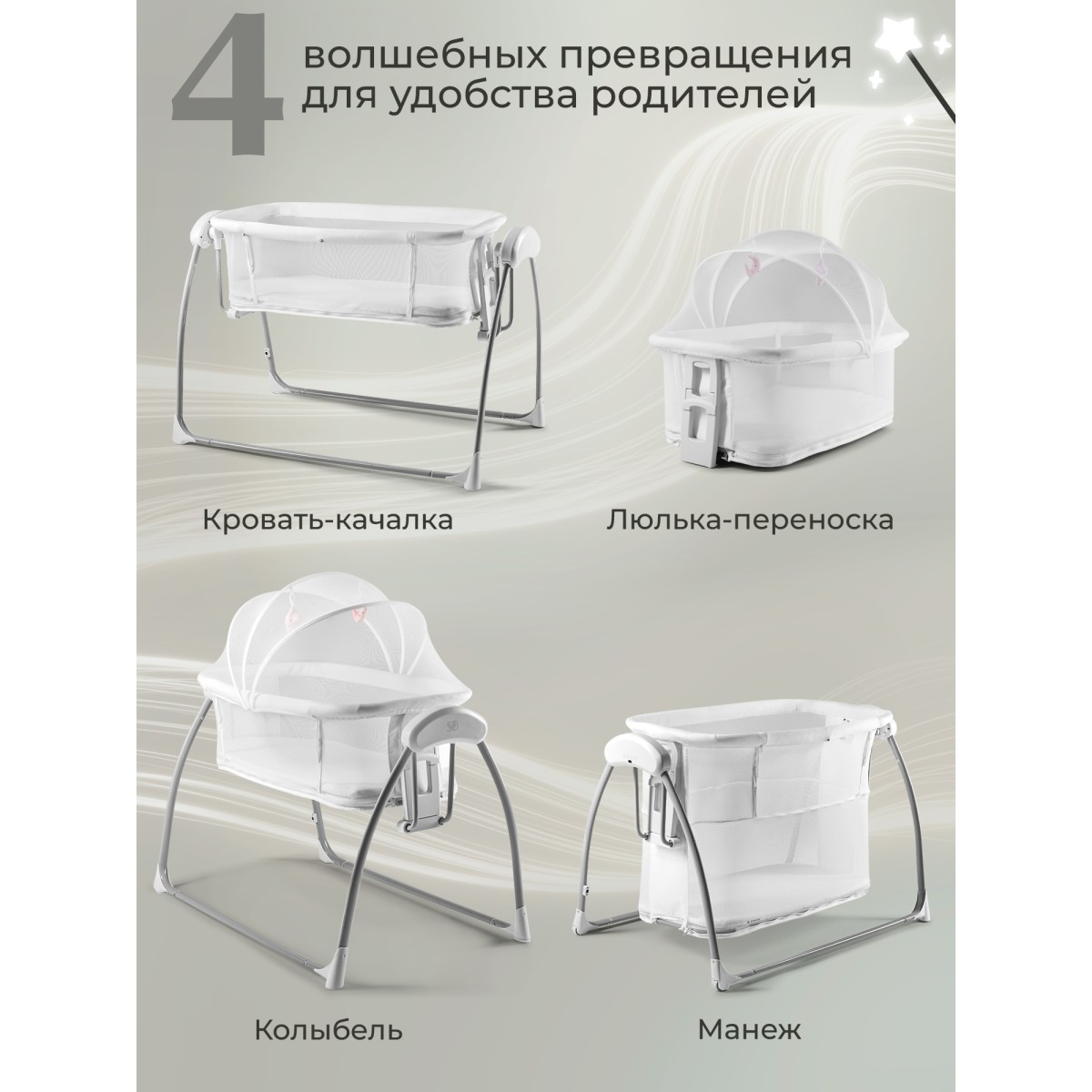 4 волшебных превращения для удобства родителей

Кровать-качалка

Люлька-переноска

Колыбель

Манеж