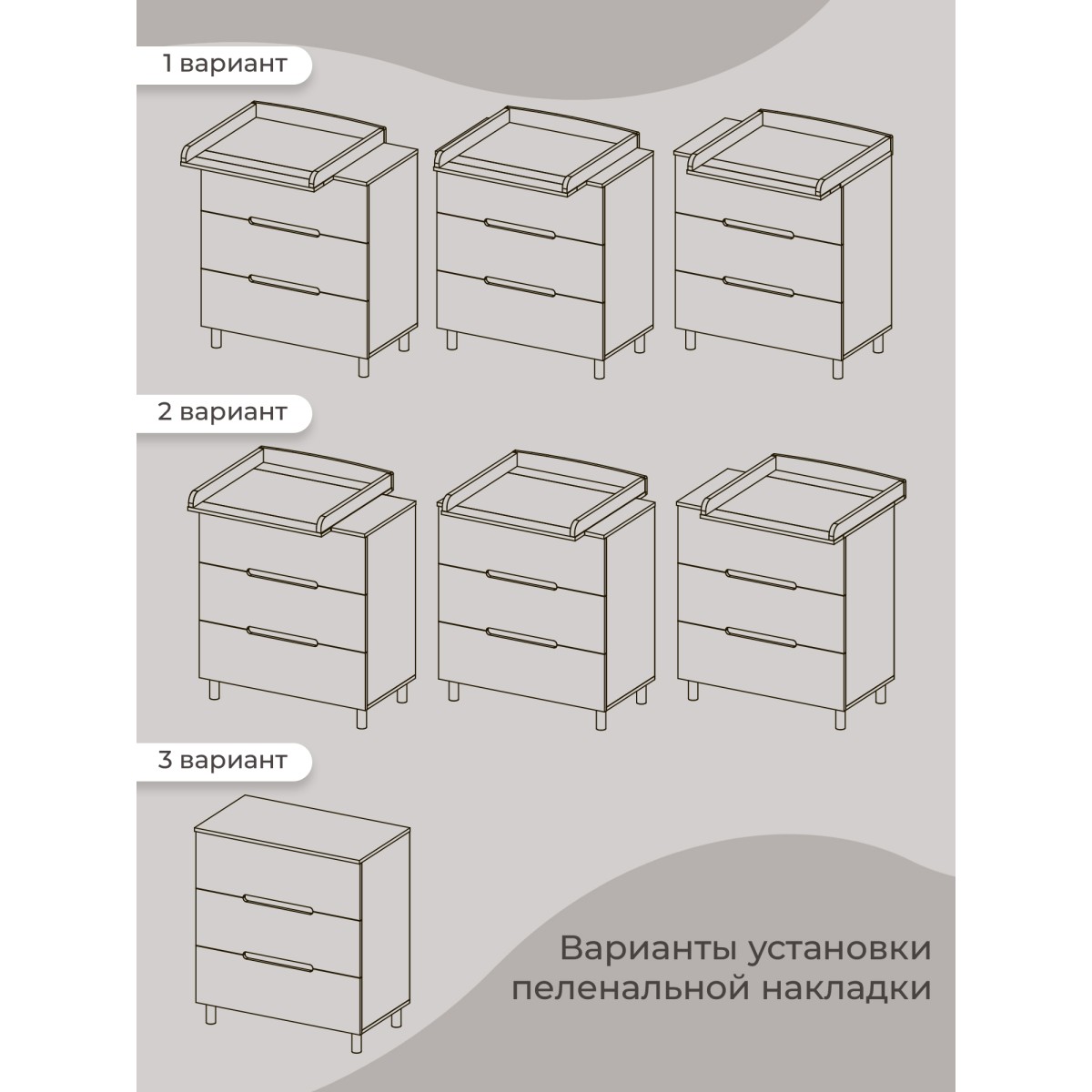 1 вариант

2 вариант

3 вариант

Варианты установки пеленальной накладки