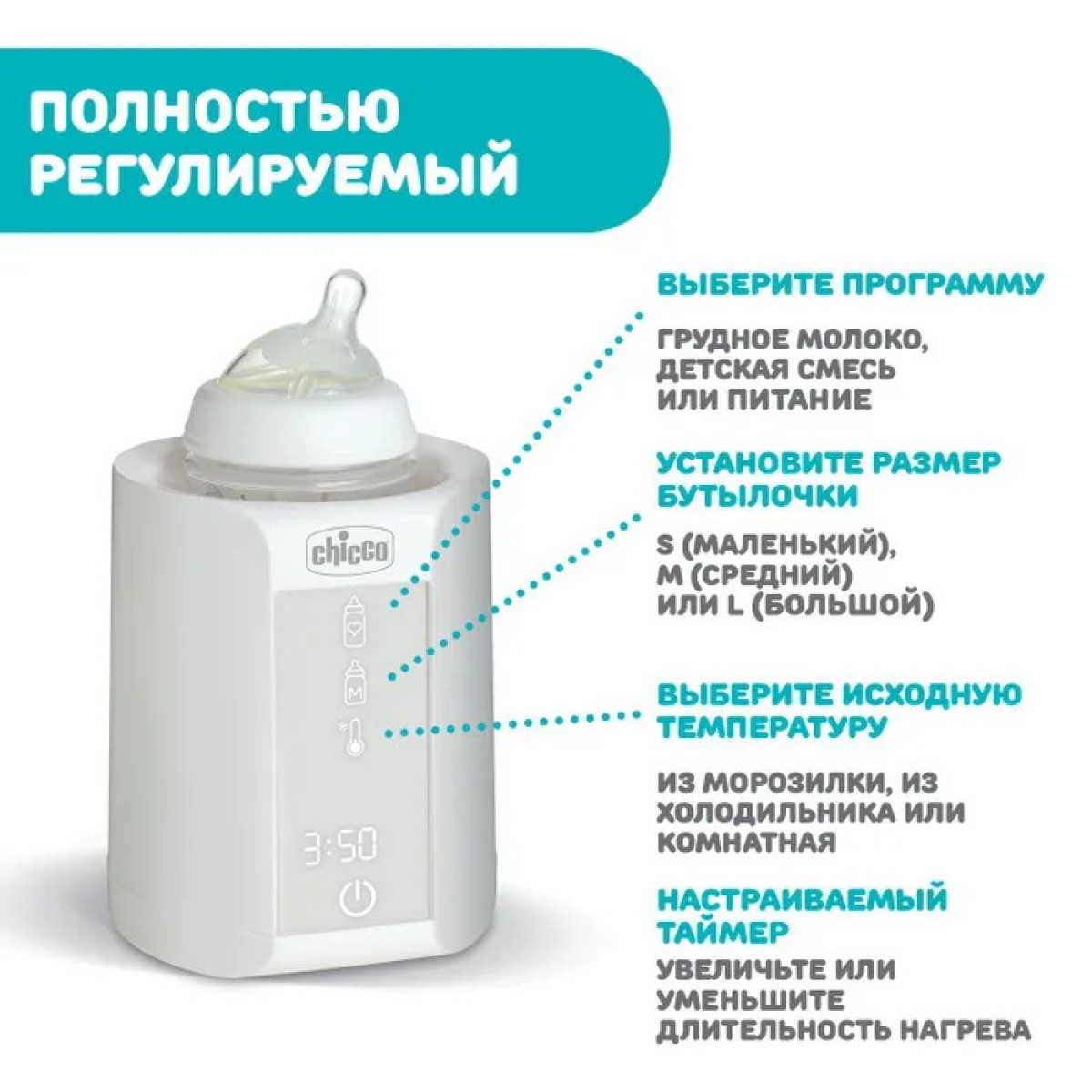 ПОЛНОСТЬЮ РЕГУЛИРУЕМЫЙ

chicco

M

3:50

ВЫБЕРИТЕ ПРОГРАММУ

ГРУДНОЕ МОЛОКО, ДЕТСКАЯ СМЕСЬ ИЛИ ПИТАНИЕ

УСТАНОВИТЕ РАЗМЕР БУТЫЛОЧКИ

S (МАЛЕНЬКИЙ), M (СРЕДНИЙ) ИЛИ L (БОЛЬШОЙ)

ВЫБЕРИТЕ ИСХОДНУЮ ТЕМПЕРАТУРУ

ИЗ МОРОЗИЛКИ, ИЗ ХОЛОДИЛЬНИКА ИЛИ КОМНАТНАЯ

НАСТРАИВАЕМЫЙ ТАЙМЕР

УВЕЛИЧЬТЕ ИЛИ УМЕНЬШИТЕ ДЛИТЕЛЬНОСТЬ НАГРЕВА