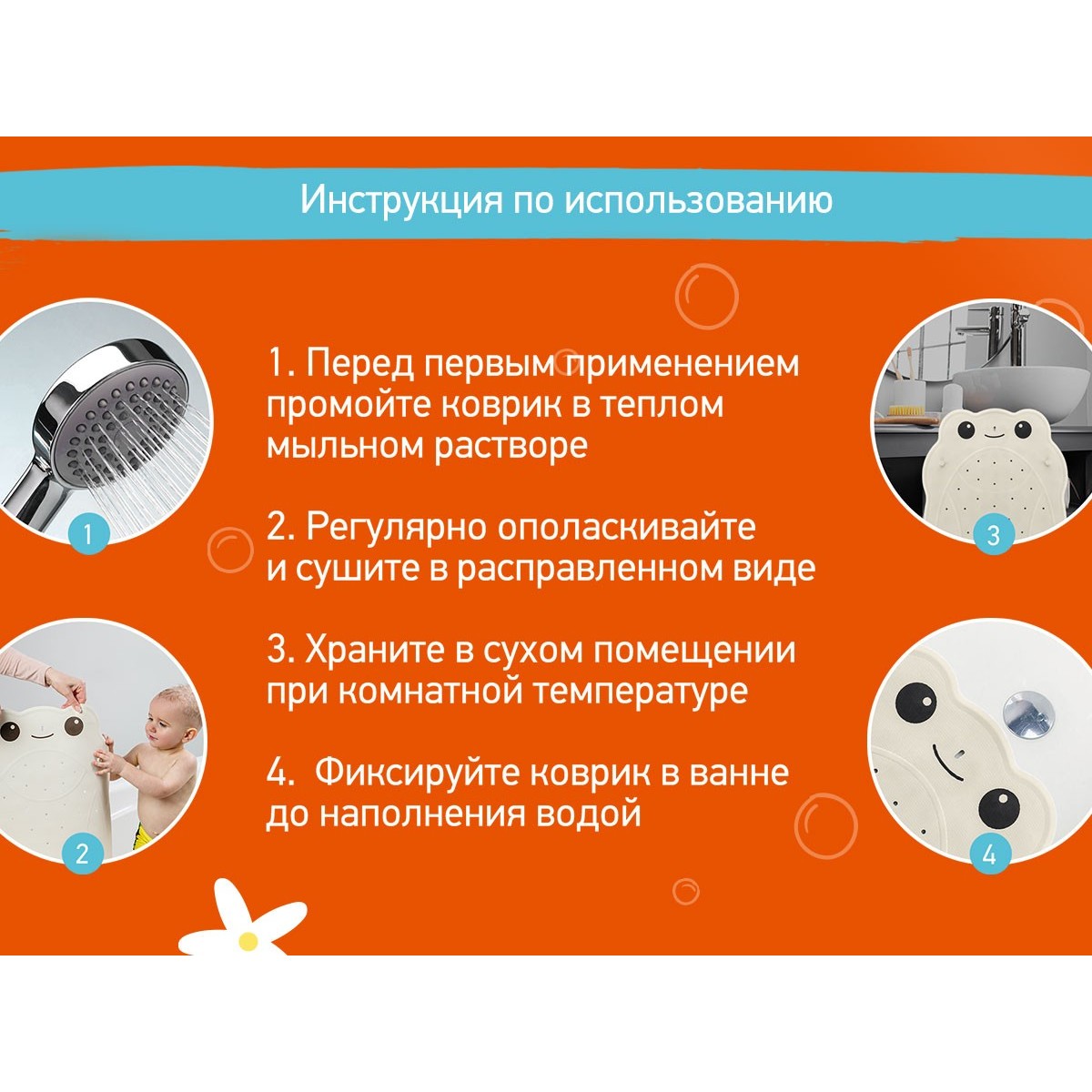 Инструкция по использованию

1. Перед первым применением промойте коврик в теплом мыльном растворе

2. Регулярно ополаскивайте и сушите в расправленном виде

3. Храните в сухом помещении при комнатной температуре

4. Фиксируйте коврик в ванне до наполнения водой

1

2

3

4