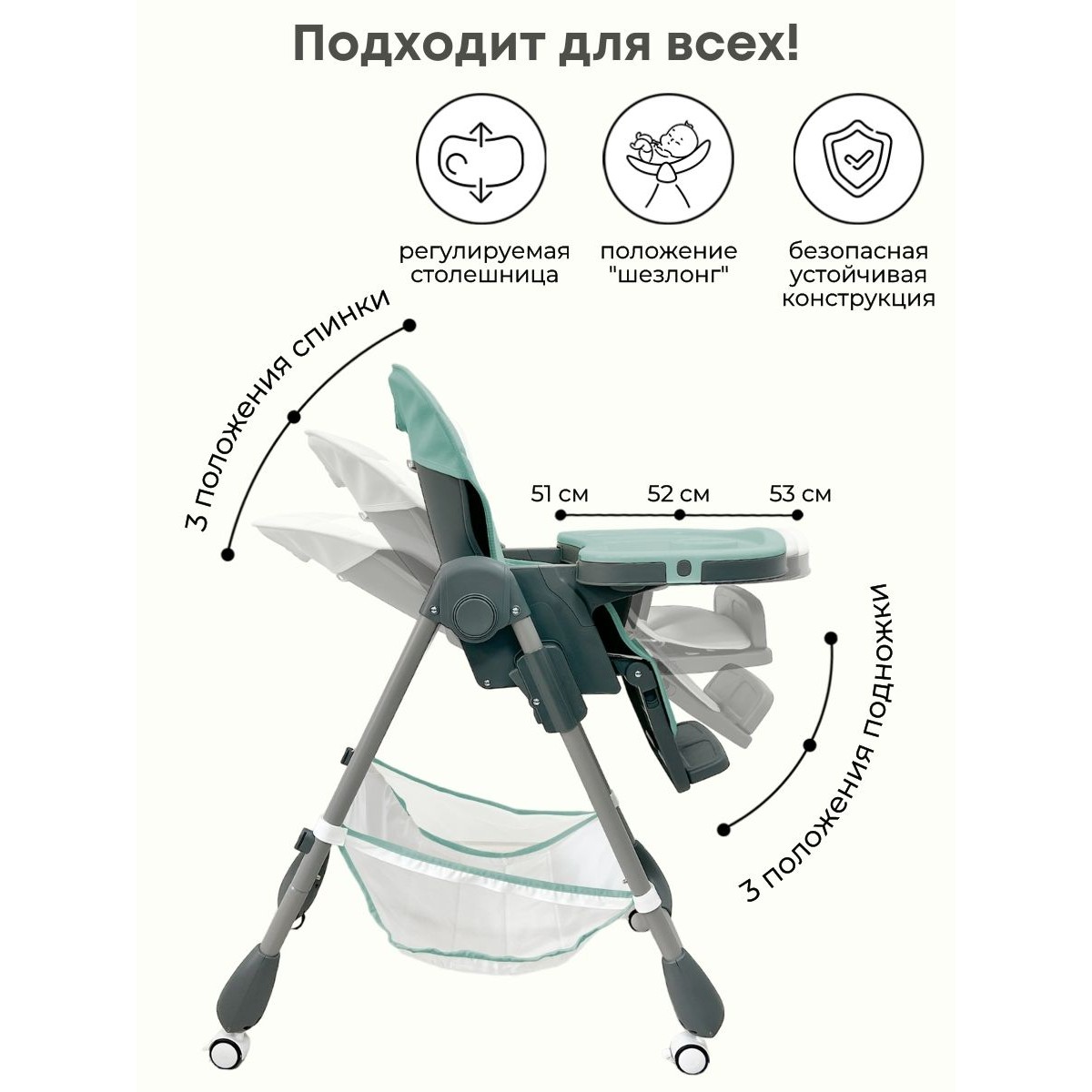 Подходит для всех!

регулируемая столешница

положение "шезлонг"

безопасная устойчивая конструкция

3 положения спинки

51 см

52 см

53 см

3 положения подножки