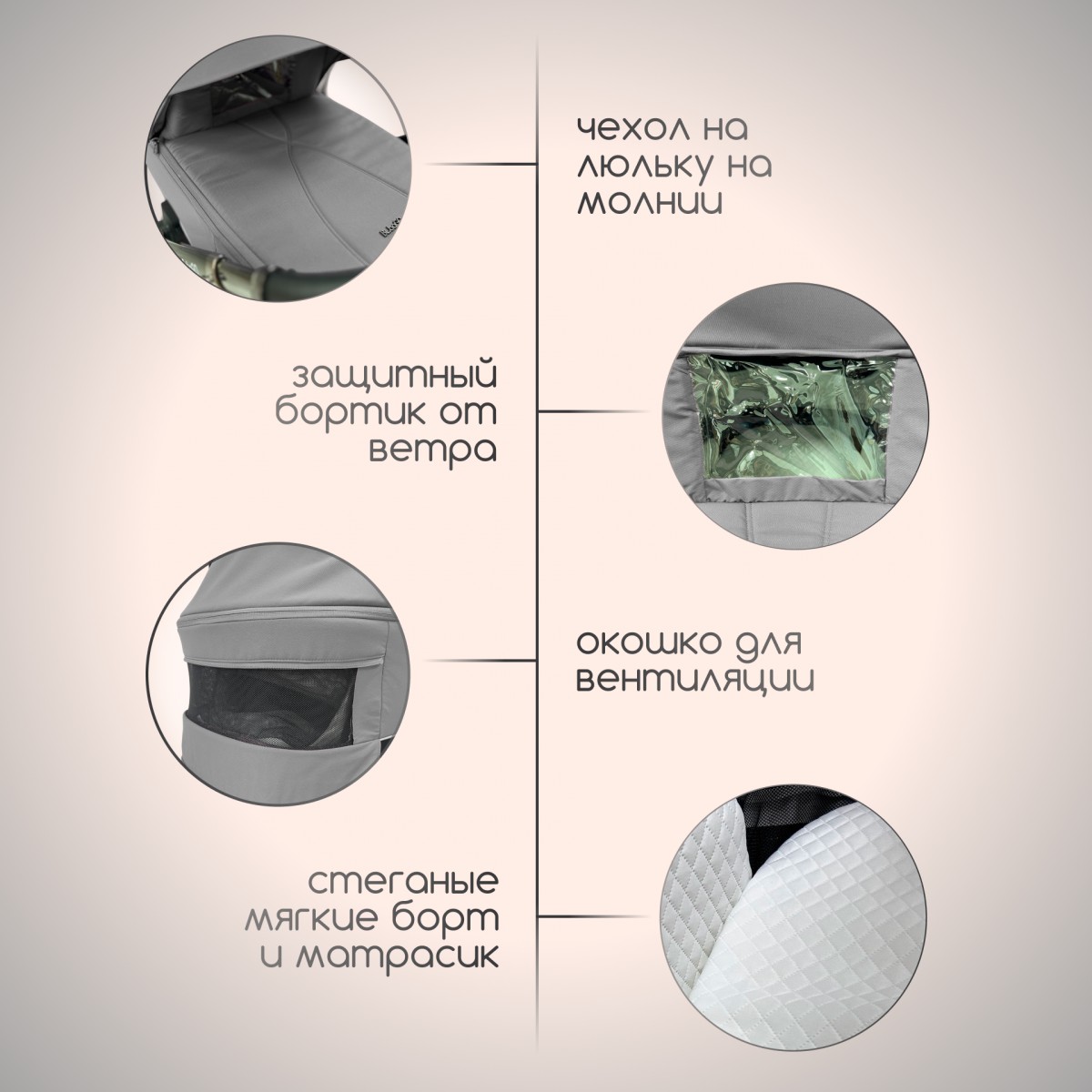 чехол на люльку на молнии

защитный бортик от ветра

окошко для вентиляции

стеганые мягкие борт и матрасик