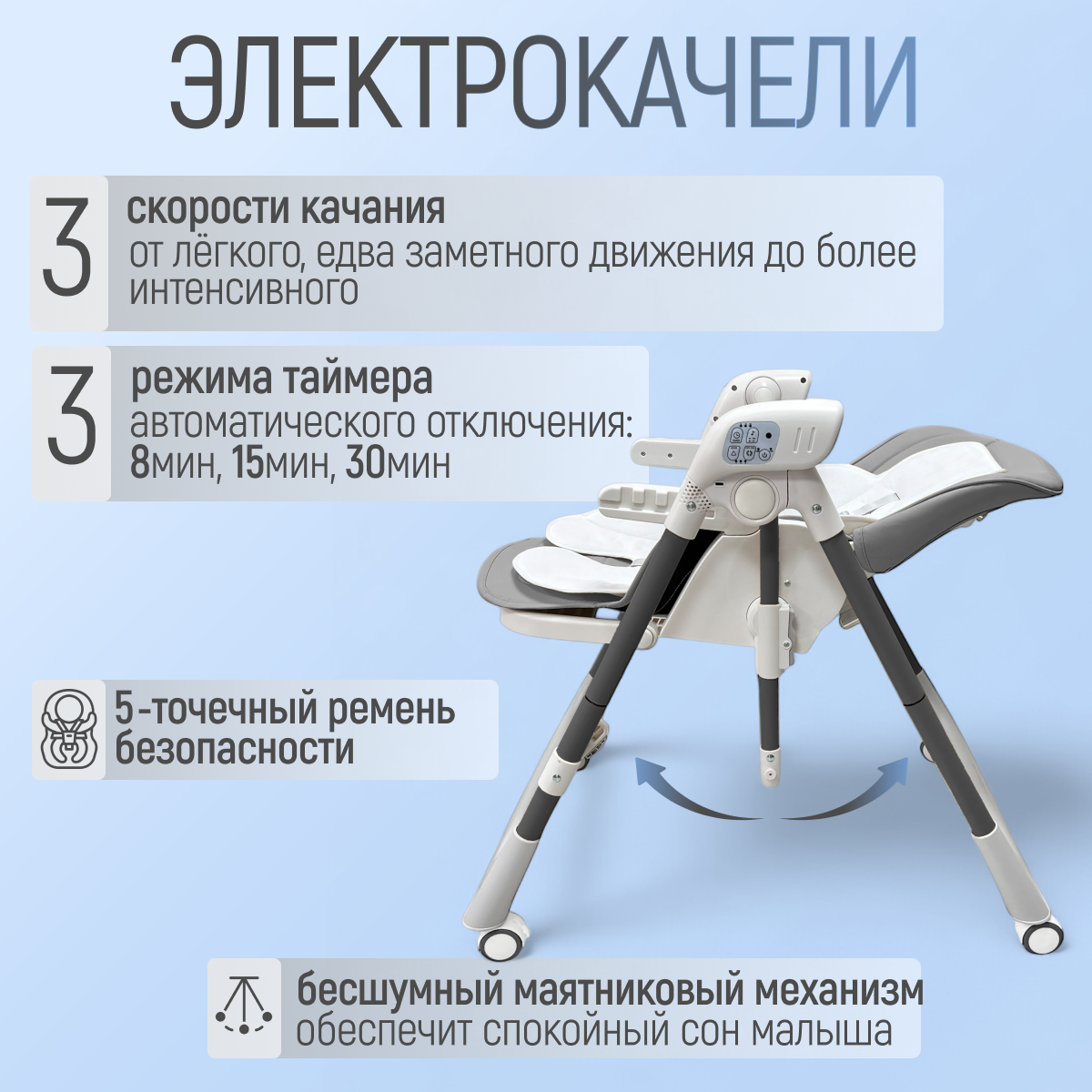 ЭЛЕКТРОКАЧЕЛИ

3 скорости качания
от лёгкого, едва заметного движения до более интенсивного

3 режима таймера
автоматического отключения:
8мин, 15мин, 30мин

5-точечный ремень безопасности

бесшумный маятниковый механизм
обеспечит спокойный сон малыша