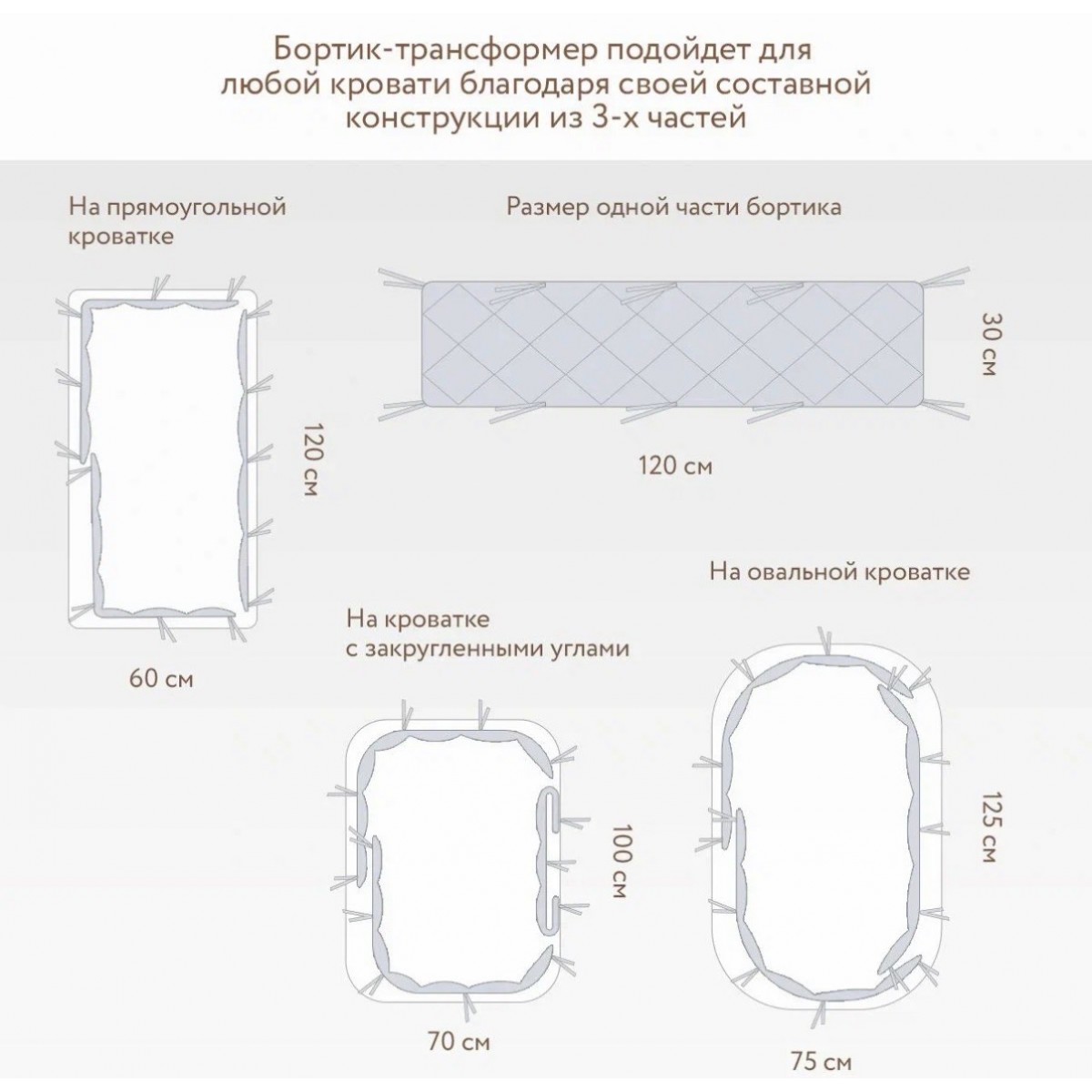 Бортик-трансформер подойдет для любой кровати благодаря своей составной конструкции из 3-х частей

На прямоугольной кроватке

120 см

60 см

Размер одной части бортика

30 см

120 см

На кроватке с закругленными углами

100 см

70 см

На овальной кроватке

125 см

75 см